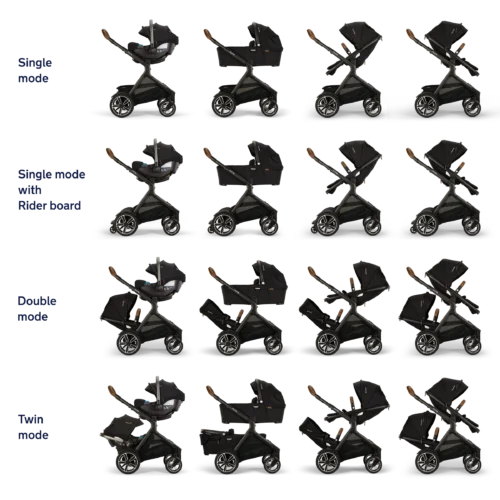 Single mode

Single mode with Rider board

Double mode

Twin mode